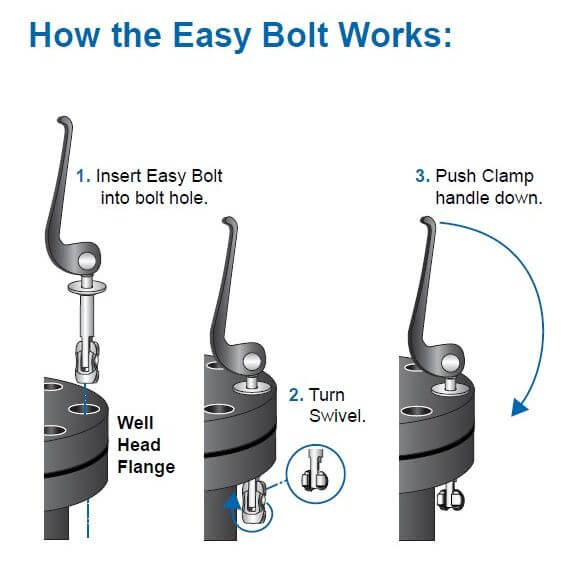 How the Easy Bolt Works:

1. Insert Easy Bolt into bolt hole.

Well Head Flange

2. Turn Swivel.

3. Push Clamp handle down.